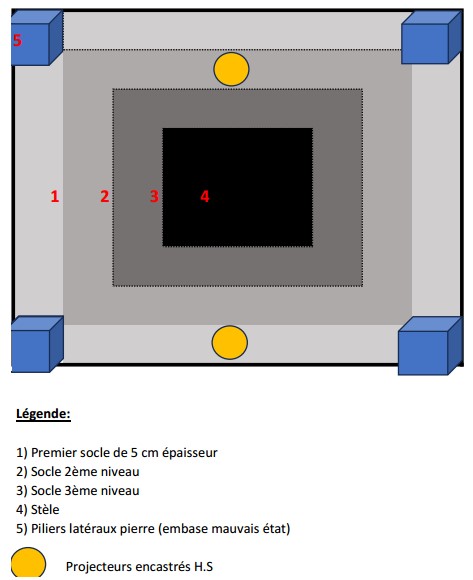 5

1 2 3 4

Légende:

1) Premier socle de 5 cm épaisseur
2) Socle 2ème niveau
3) Socle 3ème niveau
4) Stèle
5) Piliers latéraux pierre (embase mauvais état)

Projecteurs encastrés H.S