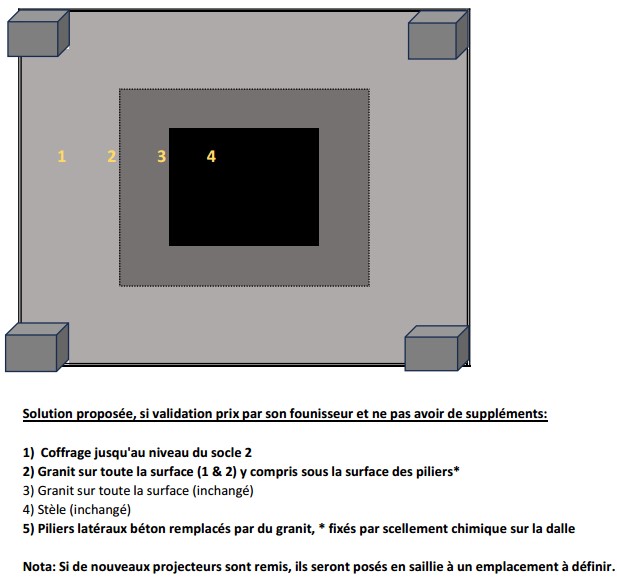 1 2 3 4

Solution proposée, si validation prix par son founisseur et ne pas avoir de suppléments:

1) Coffrage jusqu'au niveau du socle 2
2) Granit sur toute la surface (1 & 2) y compris sous la surface des piliers*
3) Granit sur toute la surface (inchangé)
4) Stèle (inchangé)
5) Piliers latéraux béton remplacés par du granit, * fixés par scellement chimique sur la dalle

Nota: Si de nouveaux projecteurs sont remis, ils seront posés en saillie à un emplacement à définir.